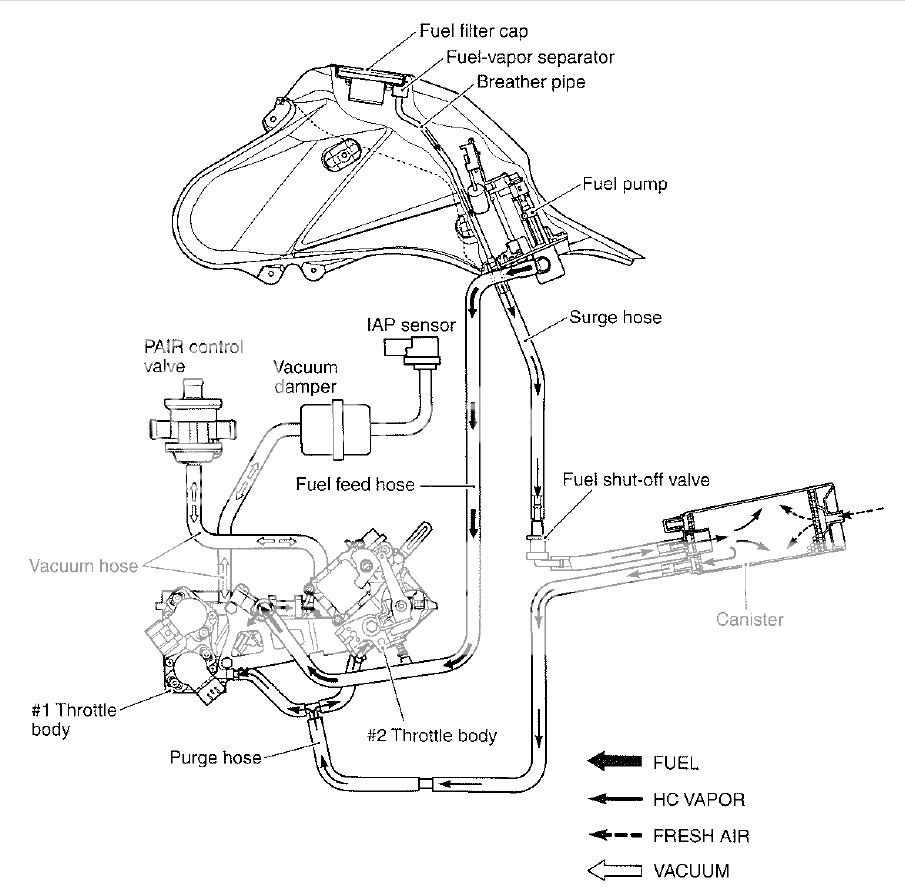 Fuel filter cap
Fuel-vapor separator
Breather pipe
Fuel pump
Surge hose
IAP sensor
PAIR control valve
Vacuum damper
Fuel feed hose
Fuel shut-off valve
Vacuum hose
Canister
#1 Throttle body
#2 Throttle body
Purge hose
FUEL
HC VAPOR
FRESH AIR
VACUUM